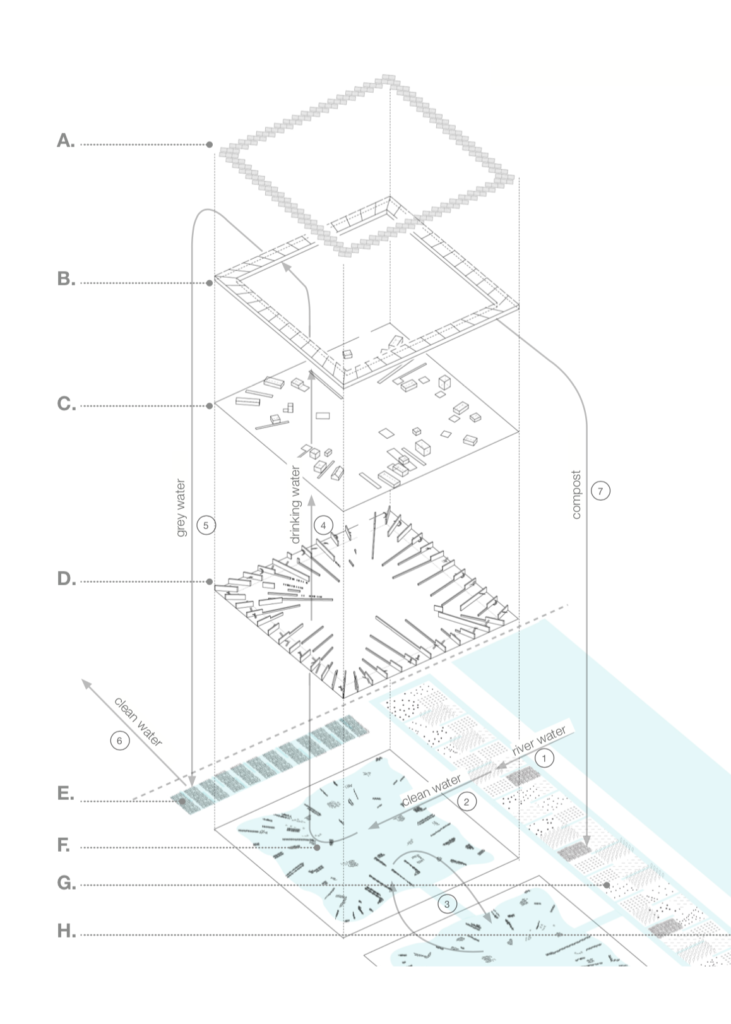 A.

B.

C.

D.

E.

F.

G.

H.

grey water
5

drinking water
4

compost
7

clean water
6

river water
1

clean water
2

3